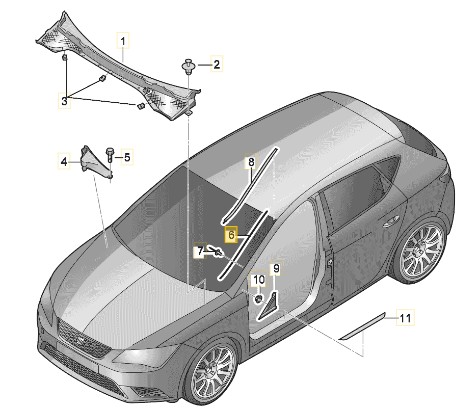 1
2
3
4
5
8
6
7
10
9
11