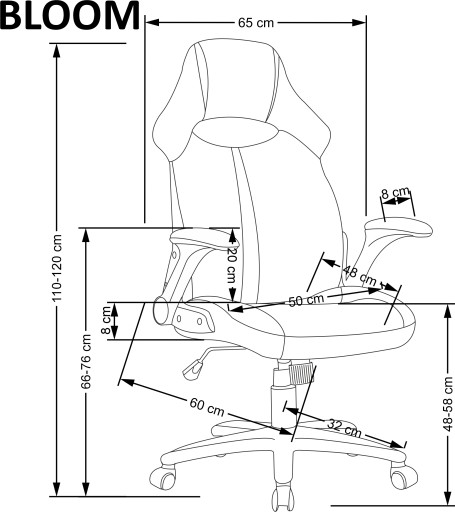 BLOOM

65 cm
8 cm
110-120 cm
20 cm
48 cm
50 cm
8 cm
66-76 cm
60 cm
32 cm
48-58 cm