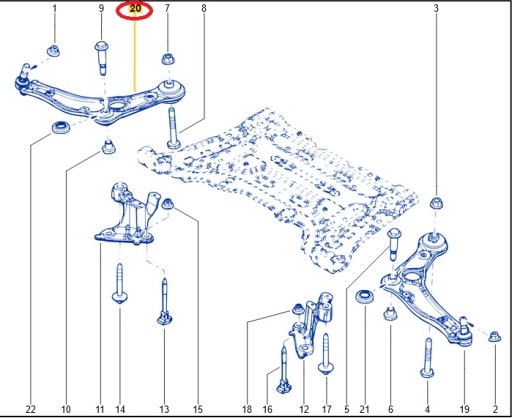 1 9 20 7 8 3

22 10 11 14 13 15 18 16 12 17 5 21 6 4 19 2