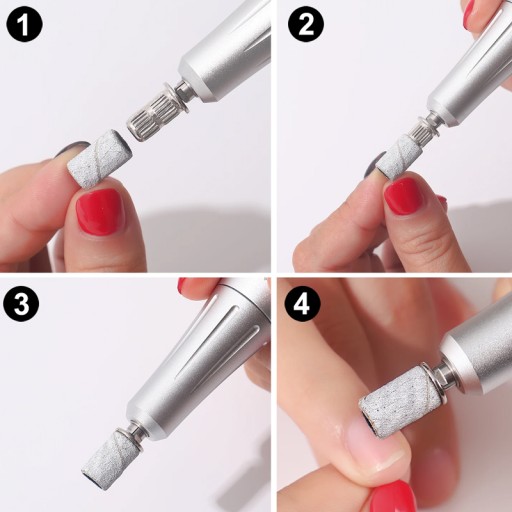 1

2

3

4