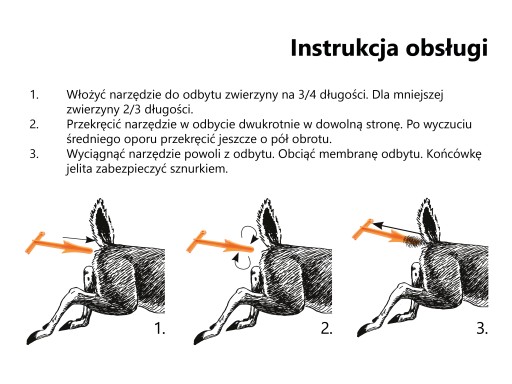 Instrukcja obsługi

1. Włożyć narzędzie do odbytu zwierzyny na 3/4 długości. Dla mniejszej zwierzyny 2/3 długości.
2. Przekręcić narzędzie w odbycie dwukrotnie w dowolną stronę. Po wyczuciu średniego oporu przekręcić jeszcze o pół obrotu.
3. Wyciągnąć narzędzie powoli z odbytu. Obciąć membranę odbytu. Końcówkę jelita zabezpieczyć sznurkiem.

1.

2.

3.