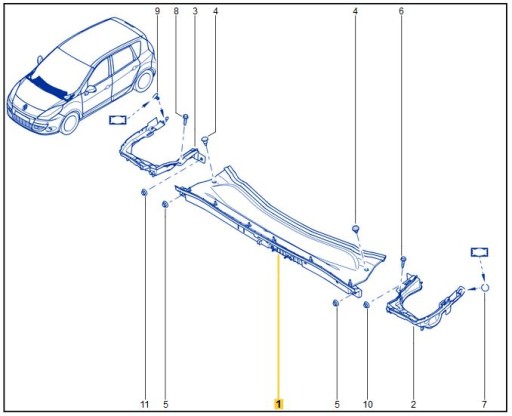 9 8 3 4

4 6

11 5 1 5 10 2 7