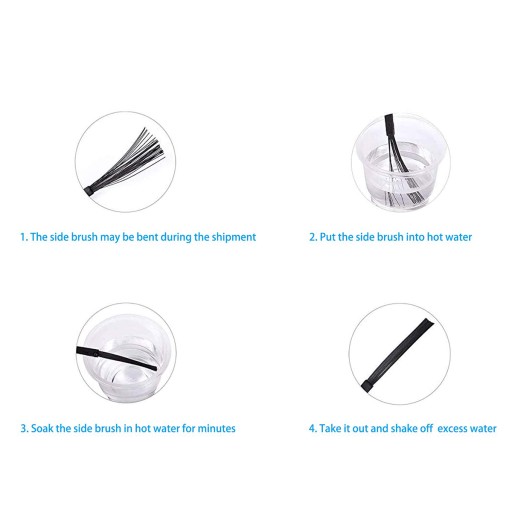 1. The side brush may be bent during the shipment

2. Put the side brush into hot water

3. Soak the side brush in hot water for minutes

4. Take it out and shake off excess water