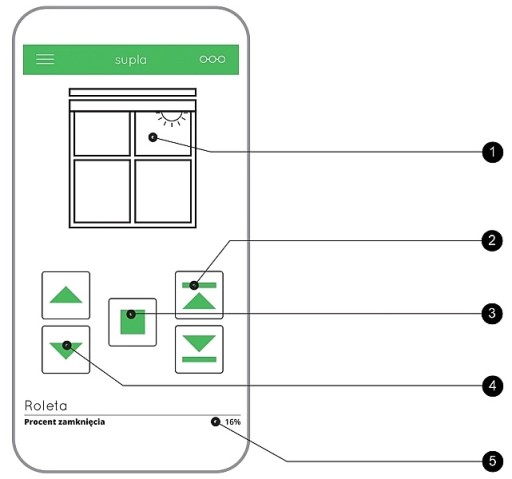 supla

1

2

3

4

Roleta

Procent zamknięcia 16%

5