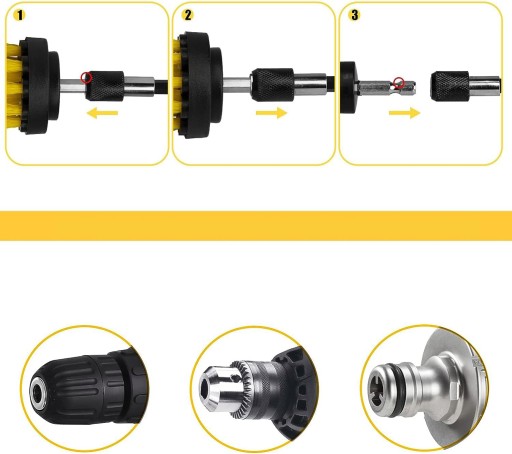 1
2
3