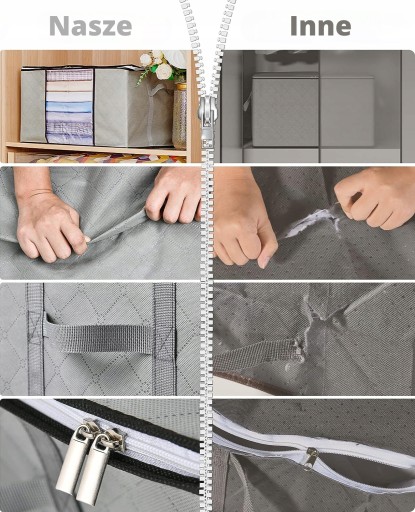 Nasze

Inne