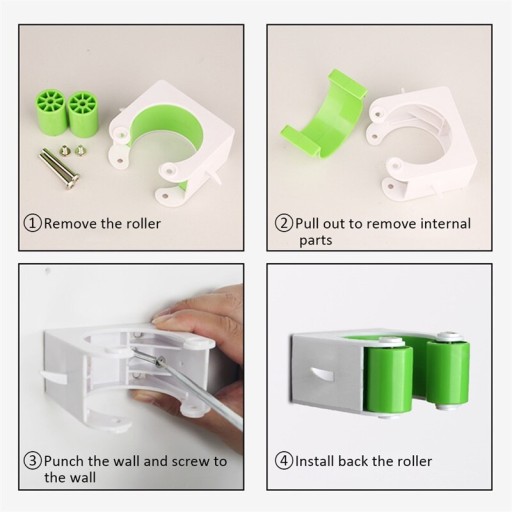 ①Remove the roller

②Pull out to remove internal parts

③Punch the wall and screw to the wall

④Install back the roller