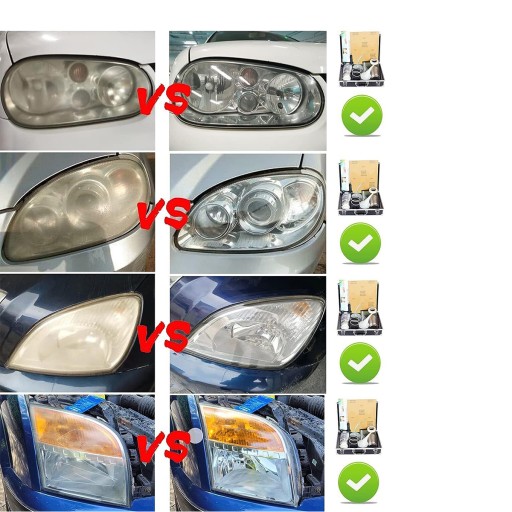 VS

VS

VS

VS