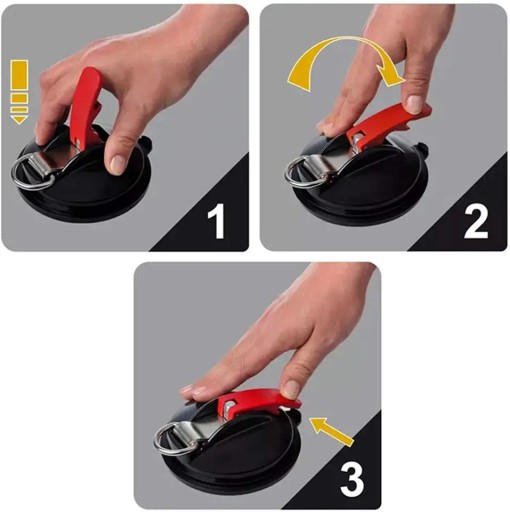 1

2

3