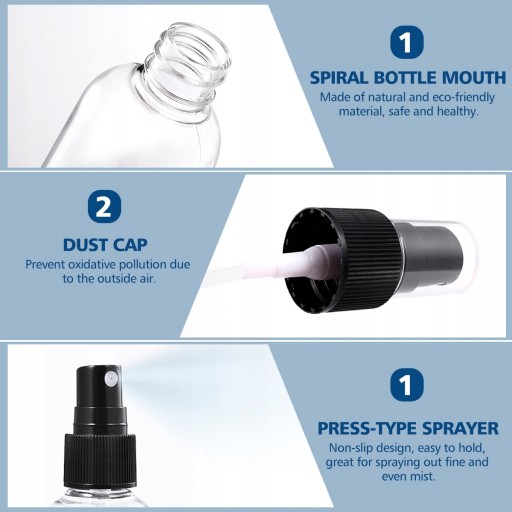 1

SPIRAL BOTTLE MOUTH

Made of natural and eco-friendly material, safe and healthy.

2

DUST CAP

Prevent oxidative pollution due to the outside air.

1

PRESS-TYPE SPRAYER

Non-slip design, easy to hold, great for spraying out fine and even mist.