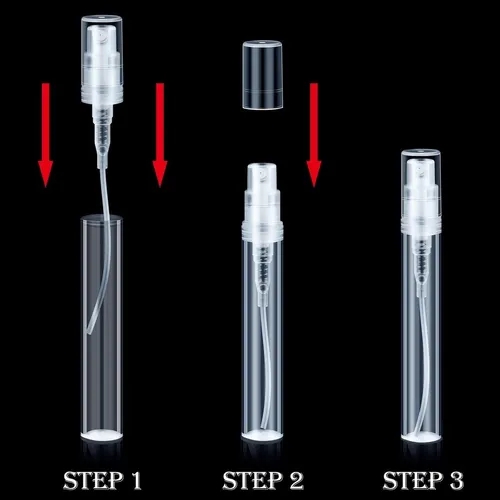 STEP 1

STEP 2

STEP 3