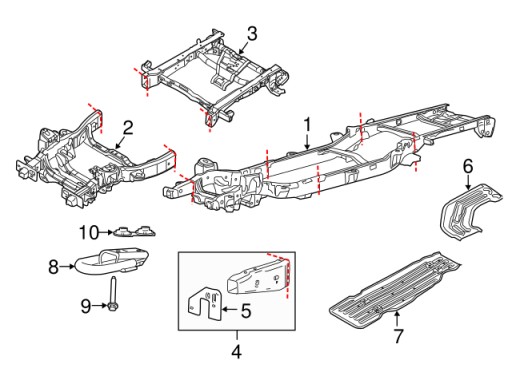 3
2
1
6
10
8
9
5
4
7