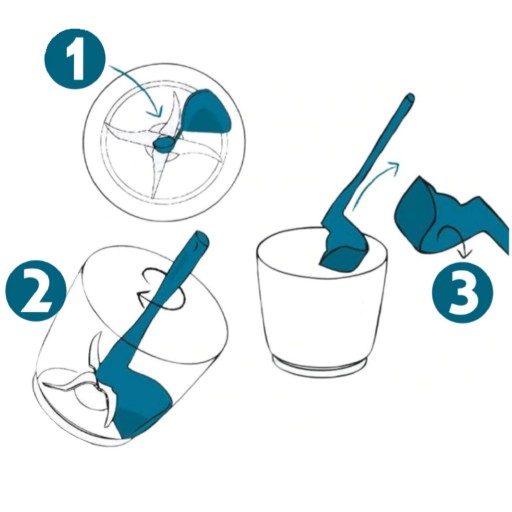 1

2

3