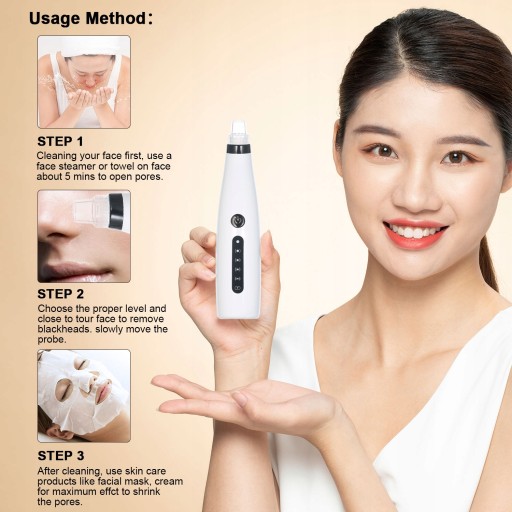 Usage Method:

STEP 1
Cleaning your face first, use a face steamer or towel on face about 5 mins to open pores.

STEP 2
Choose the proper level and close to tour face to remove blackheads. slowly move the probe.

STEP 3
After cleaning, use skin care products like facial mask, cream for maximum effct to shrink the pores.