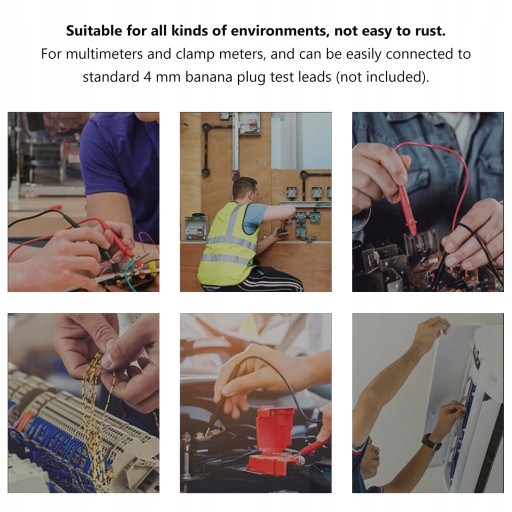 **Suitable for all kinds of environments, not easy to rust.**
For multimeters and clamp meters, and can be easily connected to standard 4 mm banana plug test leads (not included).