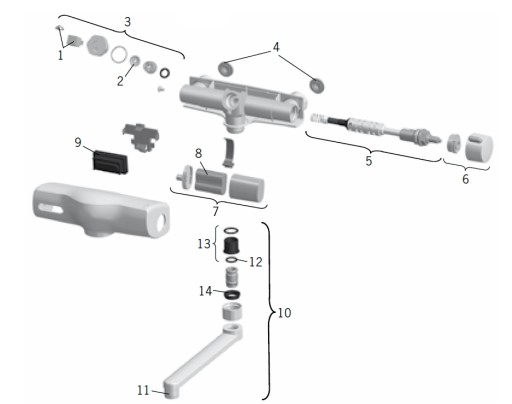 3
1
2
4
9
8
5
6
7
13
12
14
10
11