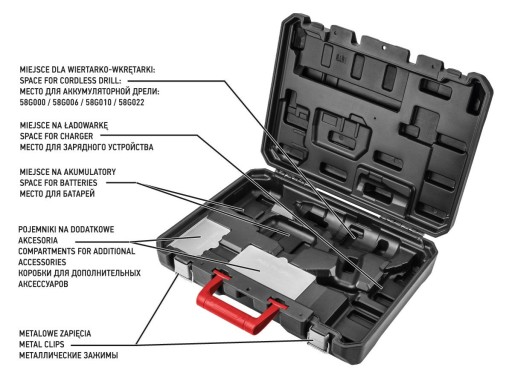 MIEJSCE DLA WIERTARKO-WKRĘTARKI:
SPACE FOR CORDLESS DRILL:
МЕСТО ДЛЯ АККУМУЛЯТОРНОЙ ДРЕЛИ:
58G000 / 58G006 / 58G010 / 58G022

MIEJSCE NA ŁADOWARKĘ
SPACE FOR CHARGER
МЕСТО ДЛЯ ЗАРЯДНОГО УСТРОЙСТВА

MIEJSCE NA AKUMULATORY
SPACE FOR BATTERIES
МЕСТО ДЛЯ БАТАРЕЙ

POJEMNIKI NA DODATKOWE AKCESORIA
COMPARTMENTS FOR ADDITIONAL ACCESSORIES
КОРОБКИ ДЛЯ ДОПОЛНИТЕЛЬНЫХ АКСЕССУАРОВ

METALOWE ZAPIĘCIA
METAL CLIPS
МЕТАЛЛИЧЕСКИЕ ЗАЖИМЫ