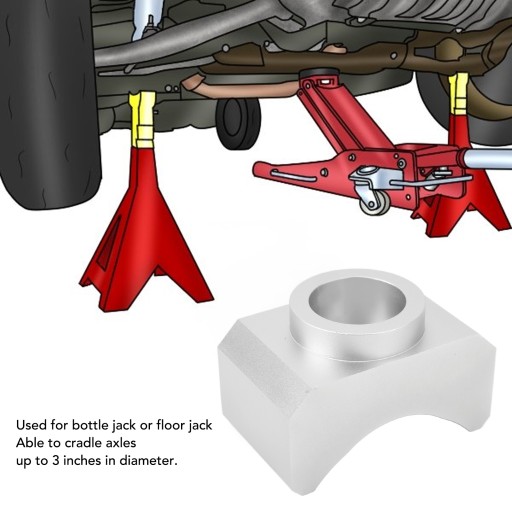 Used for bottle jack or floor jack
Able to cradle axles
up to 3 inches in diameter.