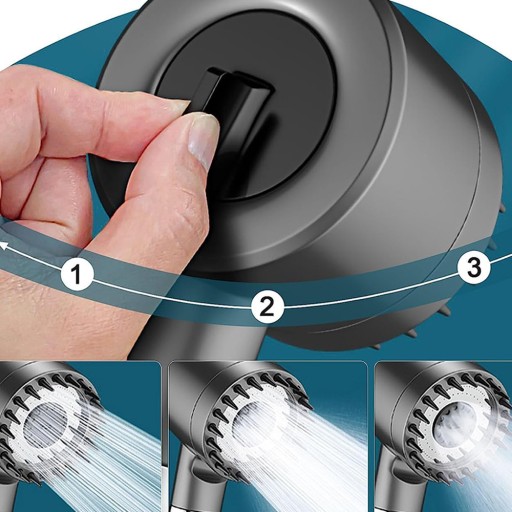 1
2
3