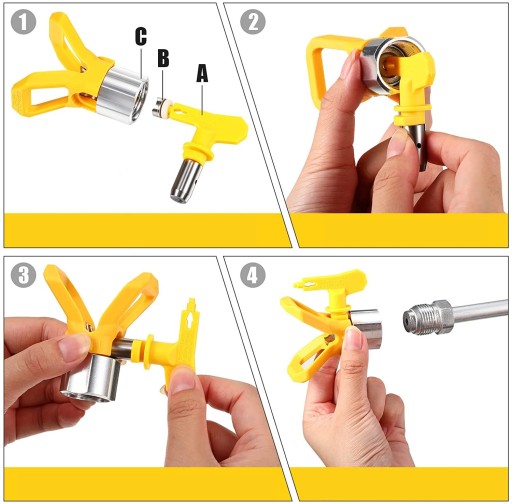 1
C
B
A
2
3
4