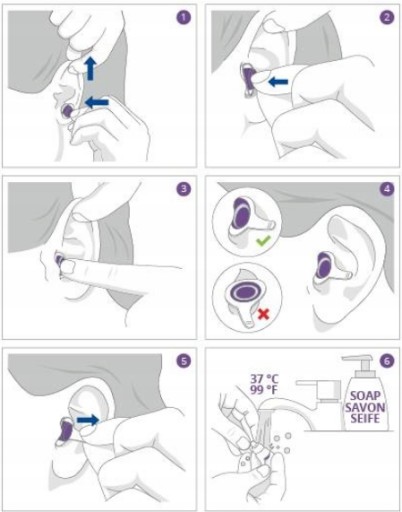 1

2

3

4

5

6

37 °C
99 °F

SOAP
SAVON
SEIFE