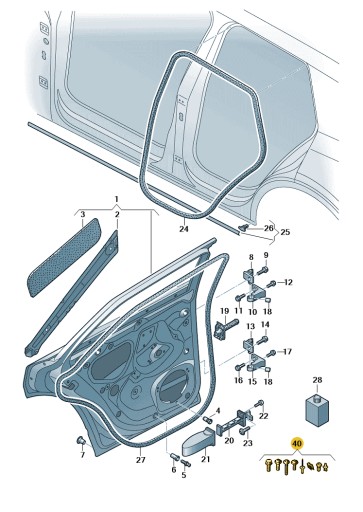 1
3
2
24
26
25
8
9
12
11
10
18
19
13
14
17
16
15
18
28
4
22
20
23
21
7
27
6
5
40