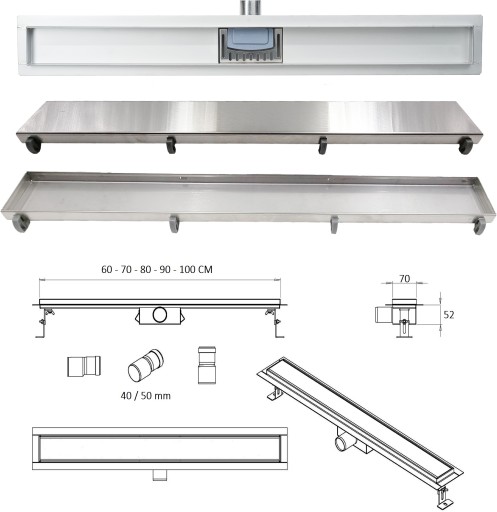 60 - 70 - 80 - 90 - 100 CM

70

52

40 / 50 mm