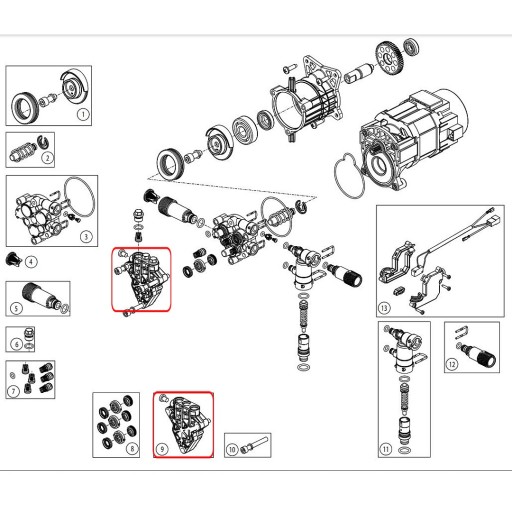 1
2
3
4
5
6
7
8
9
10
11
12
13