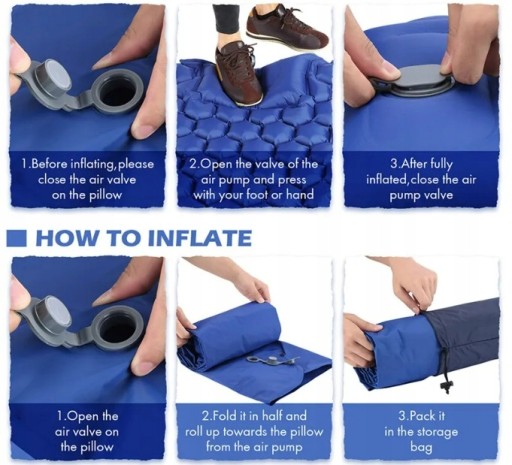 1.Before inflating,please close the air valve on the pillow

2.Open the valve of the air pump and press with your foot or hand

3.After fully inflated,close the air pump valve

HOW TO INFLATE

1.Open the air valve on the pillow

2.Fold it in half and roll up towards the pillow from the air pump

3.Pack it in the storage bag