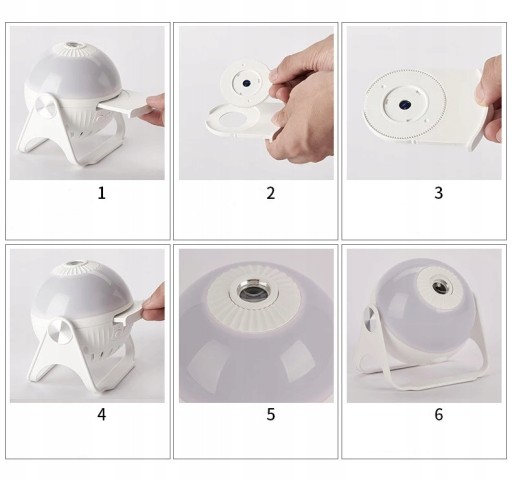 1

2

3

4

5

6