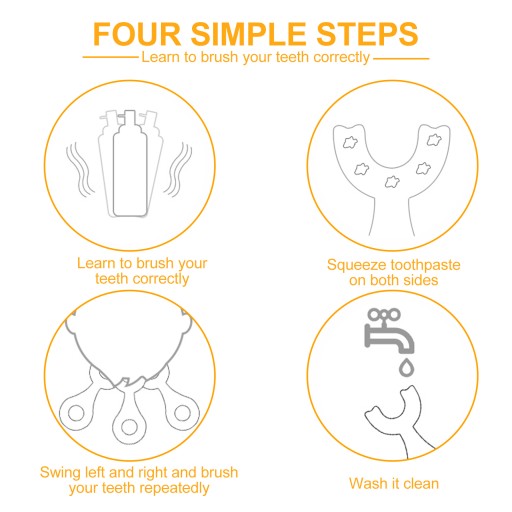 FOUR SIMPLE STEPS

Learn to brush your teeth correctly

Learn to brush your teeth correctly

Squeeze toothpaste on both sides

Swing left and right and brush your teeth repeatedly

Wash it clean