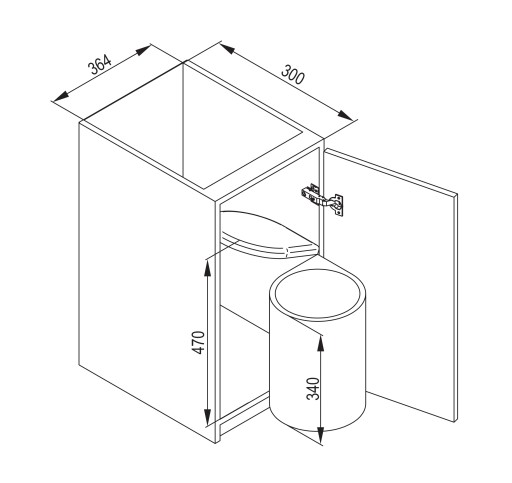 364
300
470
340