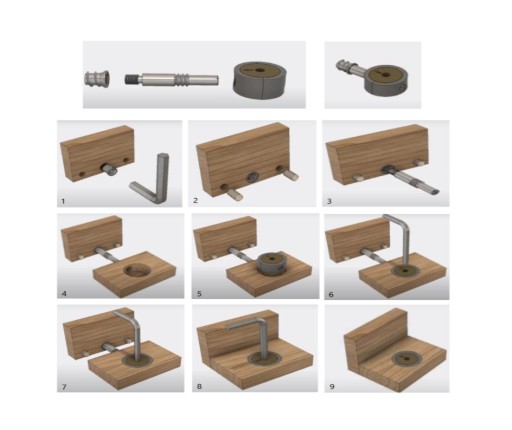 1
2
3
4
5
6
7
8
9