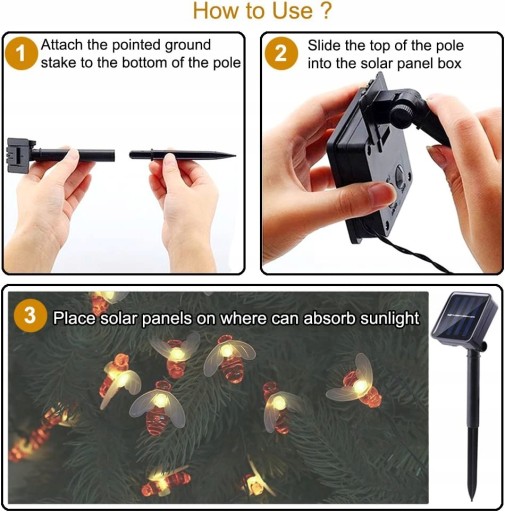 How to Use ?

1 Attach the pointed ground stake to the bottom of the pole

2 Slide the top of the pole into the solar panel box

3 Place solar panels on where can absorb sunlight