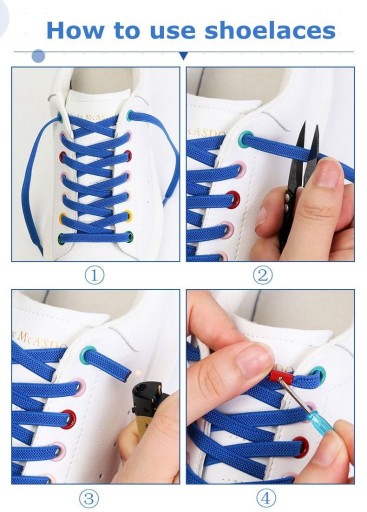 How to use shoelaces

①

②

③

④