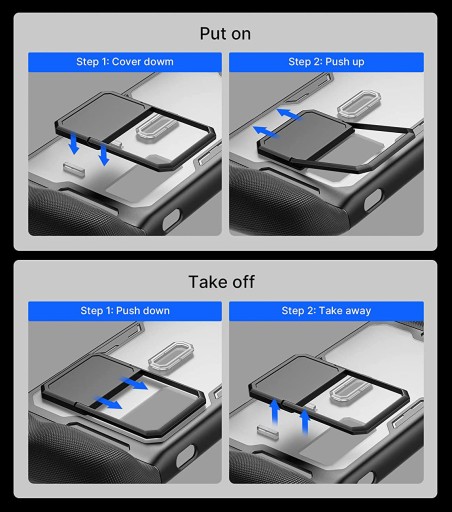 Put on

Step 1: Cover dowm

Step 2: Push up

Take off

Step 1: Push down

Step 2: Take away