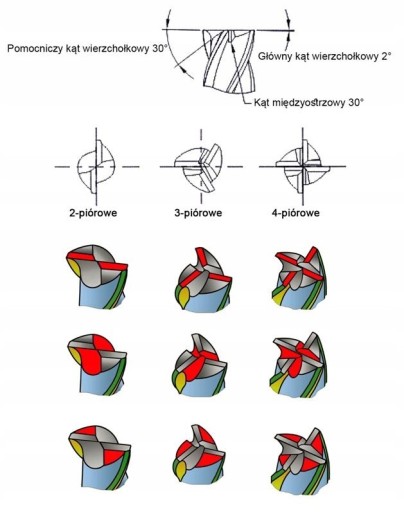 Pomocniczy kąt wierzchołkowy 30°
Główny kąt wierzchołkowy 2°
Kąt międzyostrzowy 30°

2-piórowe
3-piórowe
4-piórowe