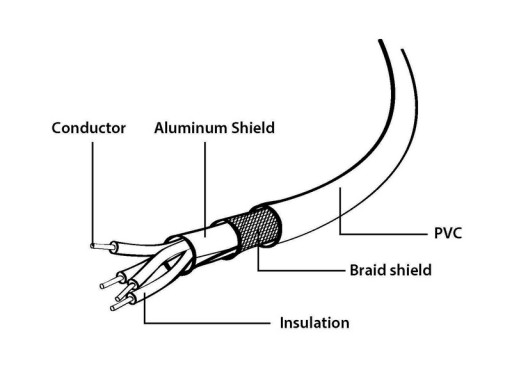 Conductor
Aluminum Shield
PVC
Braid shield
Insulation