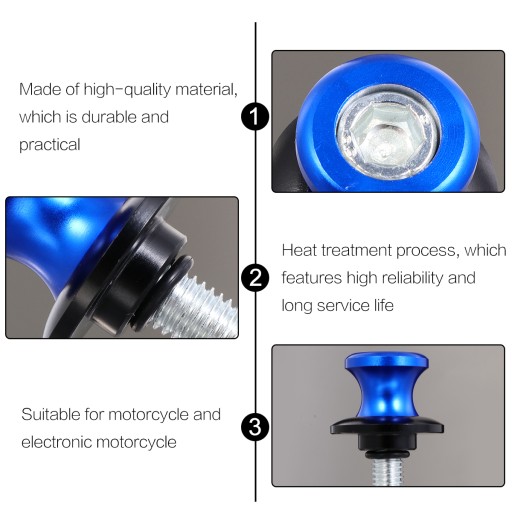 Made of high-quality material, which is durable and practical

1

2

Heat treatment process, which features high reliability and long service life

Suitable for motorcycle and electronic motorcycle

3