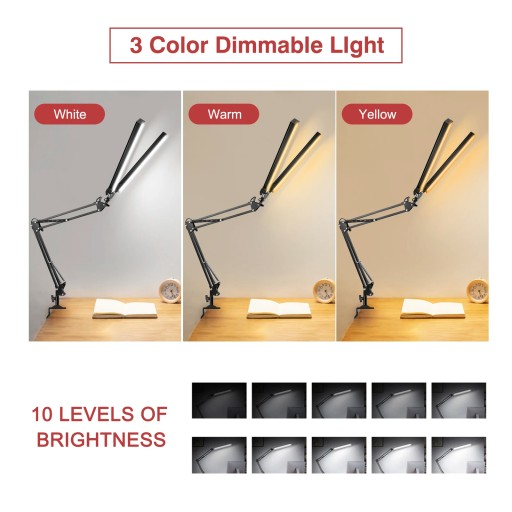 3 Color Dimmable LIght

White

Warm

Yellow

10 LEVELS OF BRIGHTNESS