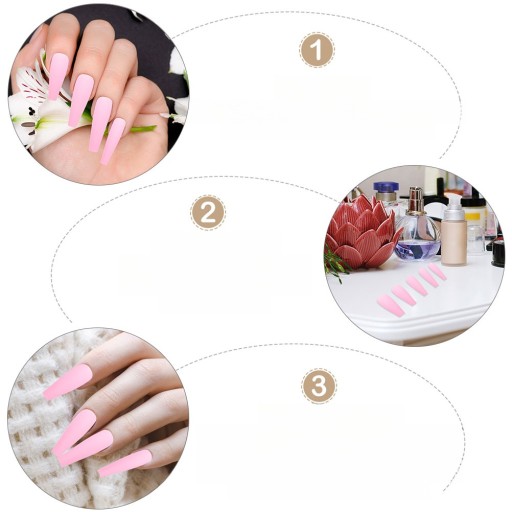 1

2

3