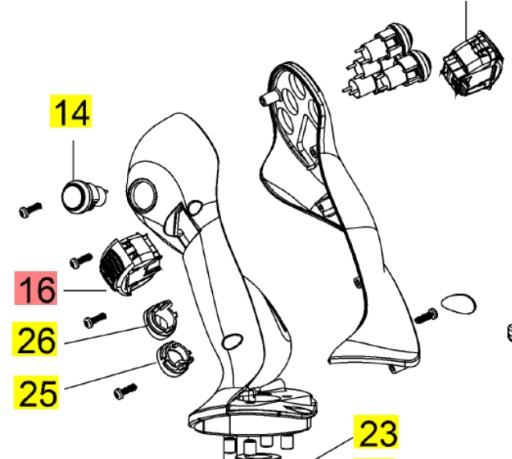 14

16

26

25

23