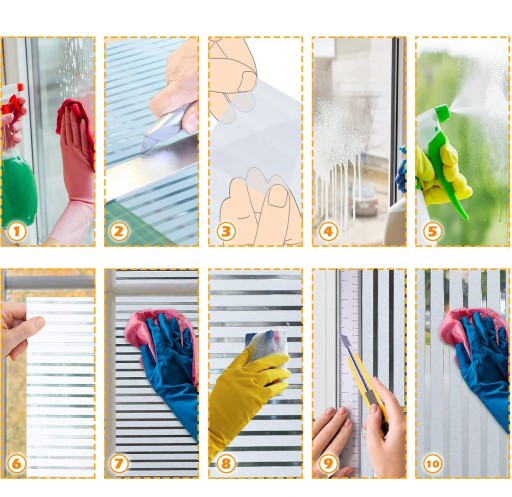 1
2
3
4
5
6
7
8
9
10