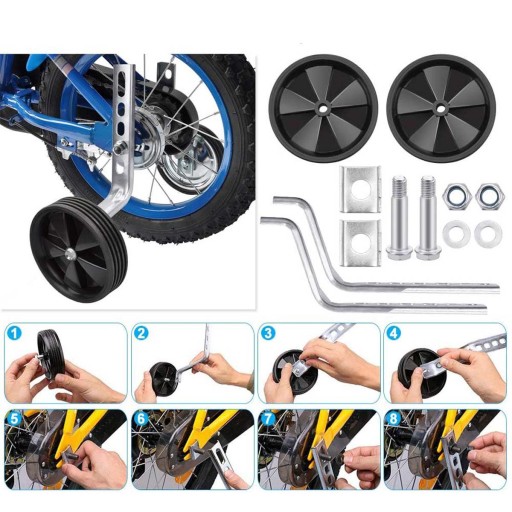 1
2
3
4
5
6
7
8