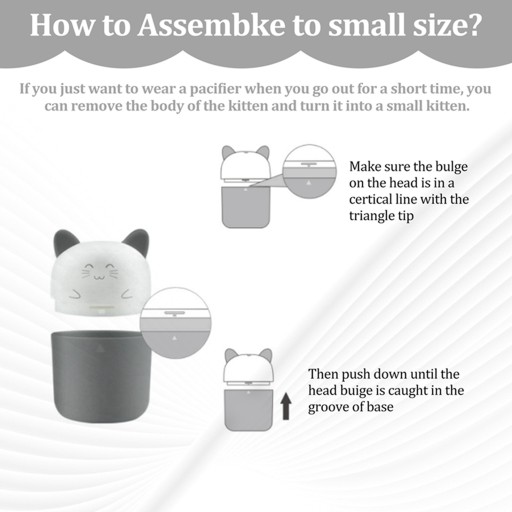 How to Assembke to small size?

If you just want to wear a pacifier when you go out for a short time, you can remove the body of the kitten and turn it into a small kitten.

Make sure the bulge on the head is in a certical line with the triangle tip

Then push down until the head buige is caught in the groove of base