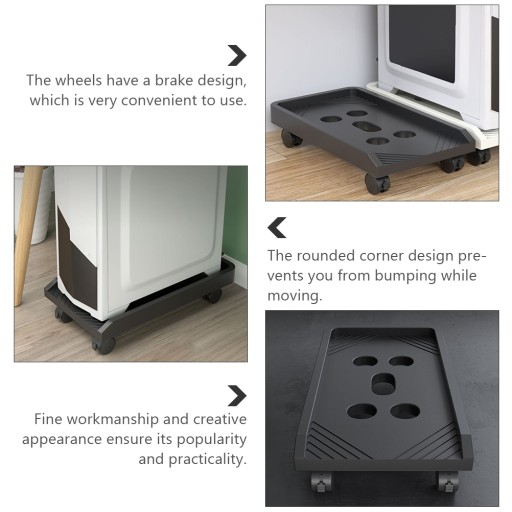 The wheels have a brake design, which is very convenient to use.

The rounded corner design prevents you from bumping while moving.

Fine workmanship and creative appearance ensure its popularity and practicality.