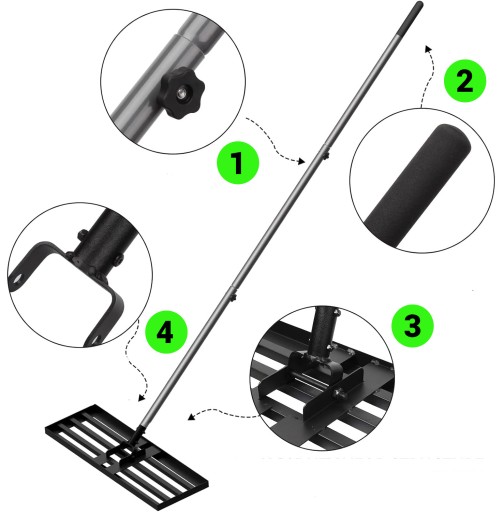 1

2

4

3