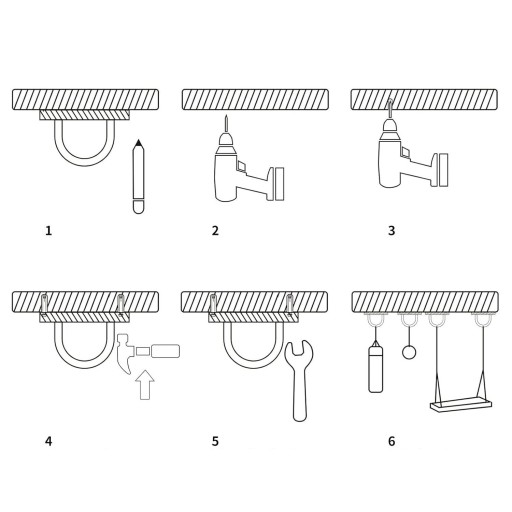 1

2

3

4

5

6