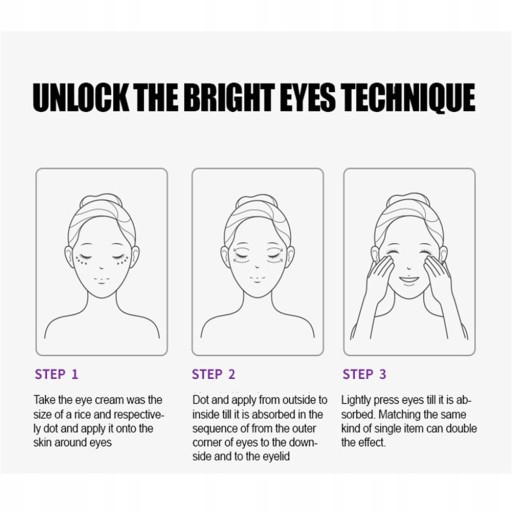 UNLOCK THE BRIGHT EYES TECHNIQUE

STEP 1

Take the eye cream was the size of a rice and respectively dot and apply it onto the skin around eyes

STEP 2

Dot and apply from outside to inside till it is absorbed in the sequence of from the outer corner of eyes to the downside and to the eyelid

STEP 3

Lightly press eyes till it is absorbed. Matching the same kind of single item can double the effect.