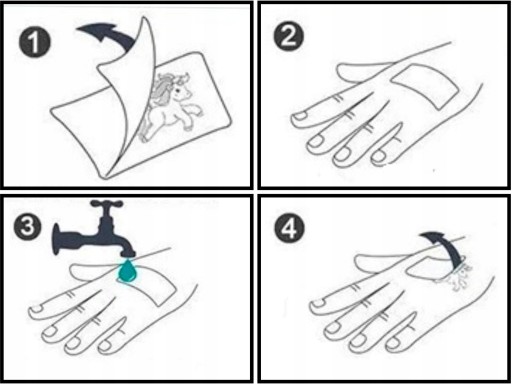 1
2
3
4